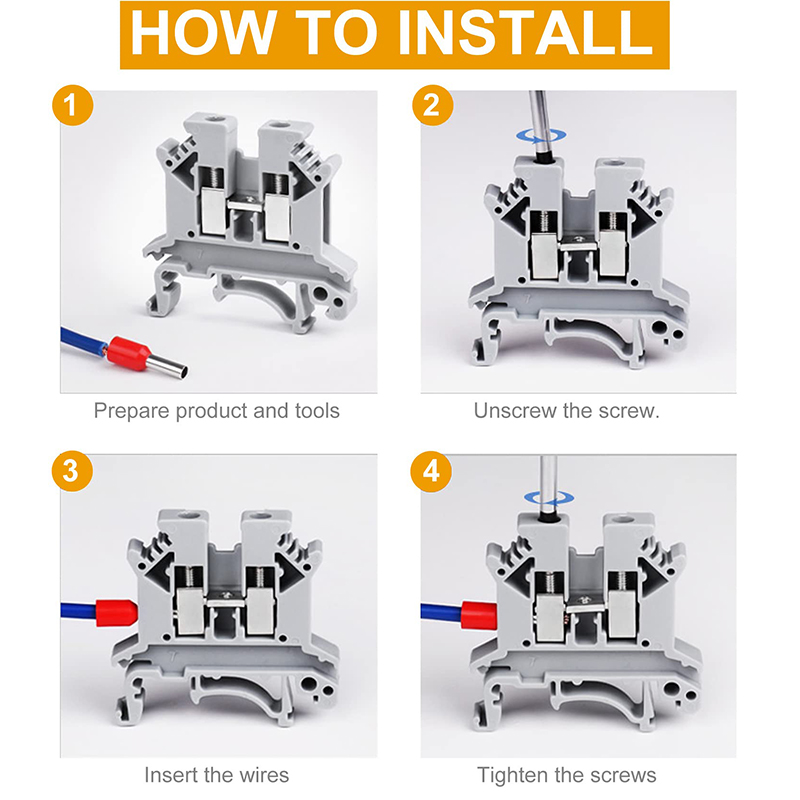 HOW TO INSTALL

1

Prepare product and tools

2

Unscrew the screw.

3

Insert the wires

4

Tighten the screws