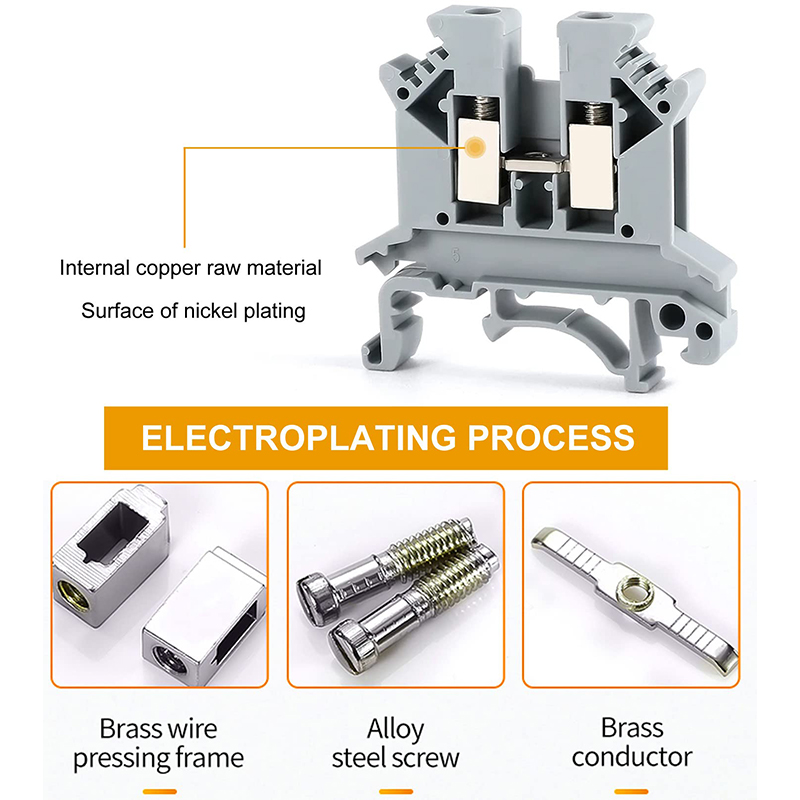 Internal copper raw material
Surface of nickel plating

5

ELECTROPLATING PROCESS

Brass wire pressing frame

Alloy steel screw

Brass conductor