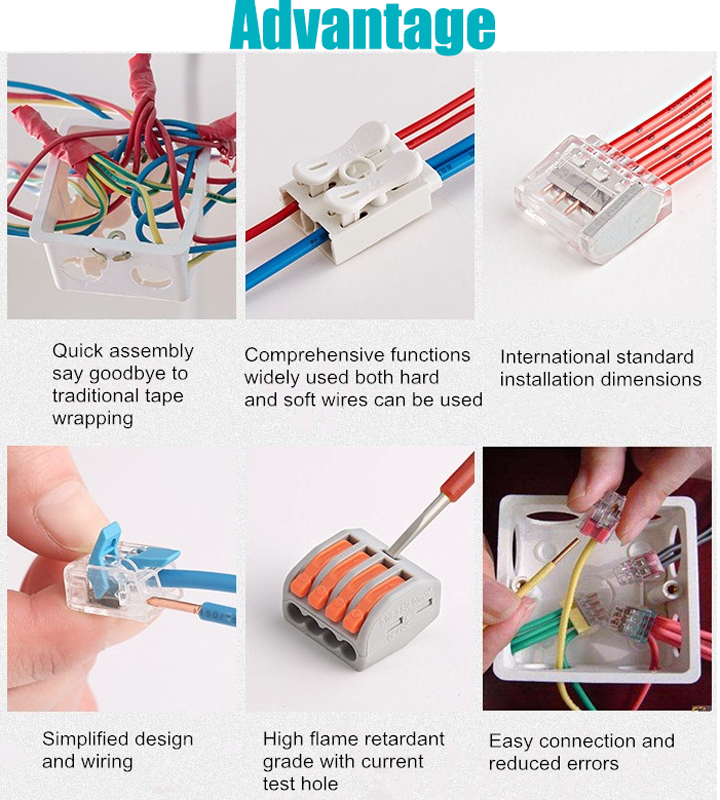 Advantage

Quick assembly say goodbye to traditional tape wrapping

Comprehensive functions widely used both hard and soft wires can be used

International standard installation dimensions

Simplified design and wiring

High flame retardant grade with current test hole

Easy connection and reduced errors